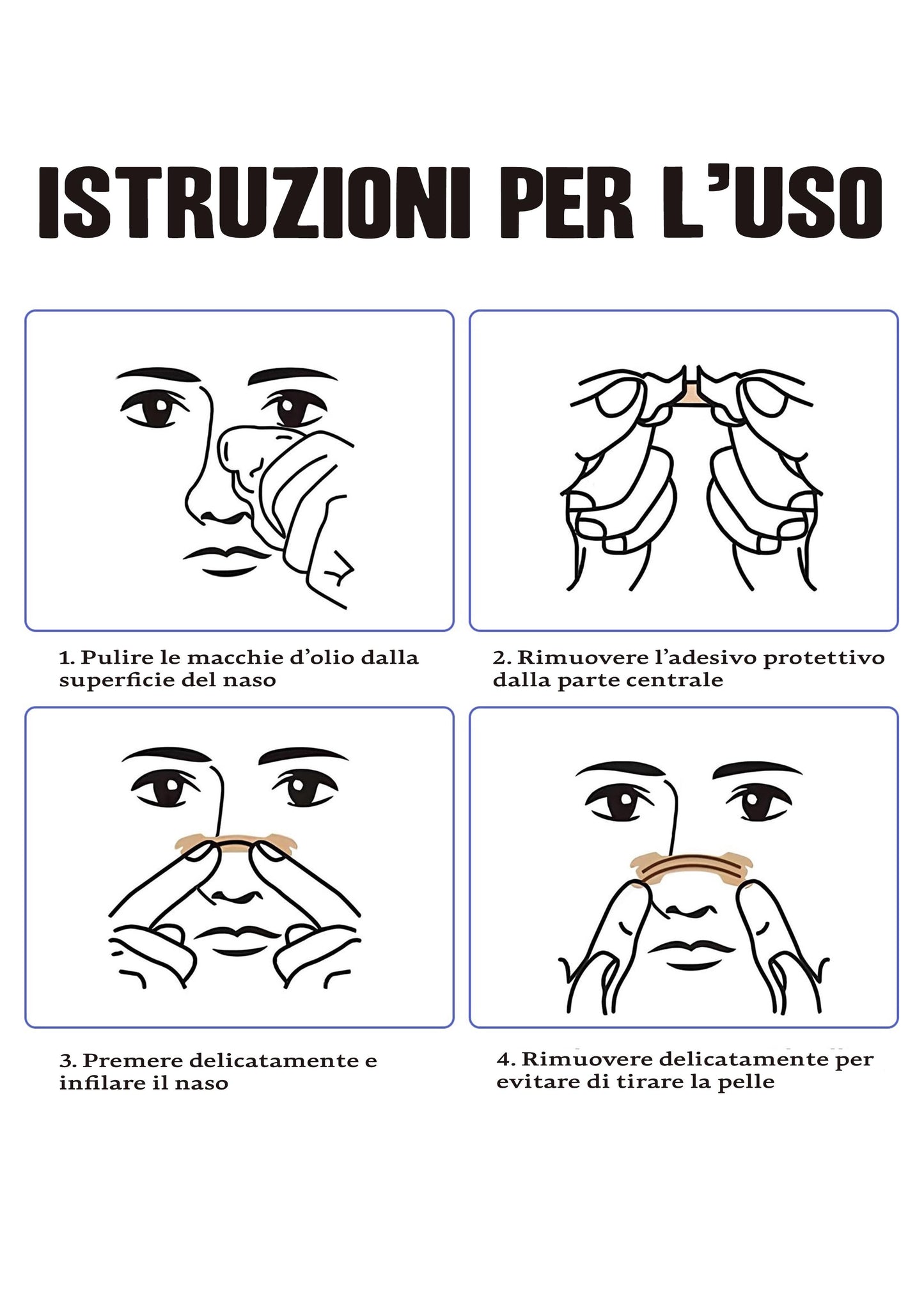 ISTRUZIONI PER L'USO

1. Pulire le macchie d'olio dalla superficie del naso

2. Rimuovere l'adesivo protettivo dalla parte centrale

3. Premere delicatamente e infilare il naso

4. Rimuovere delicatamente per evitare di tirare la pelle