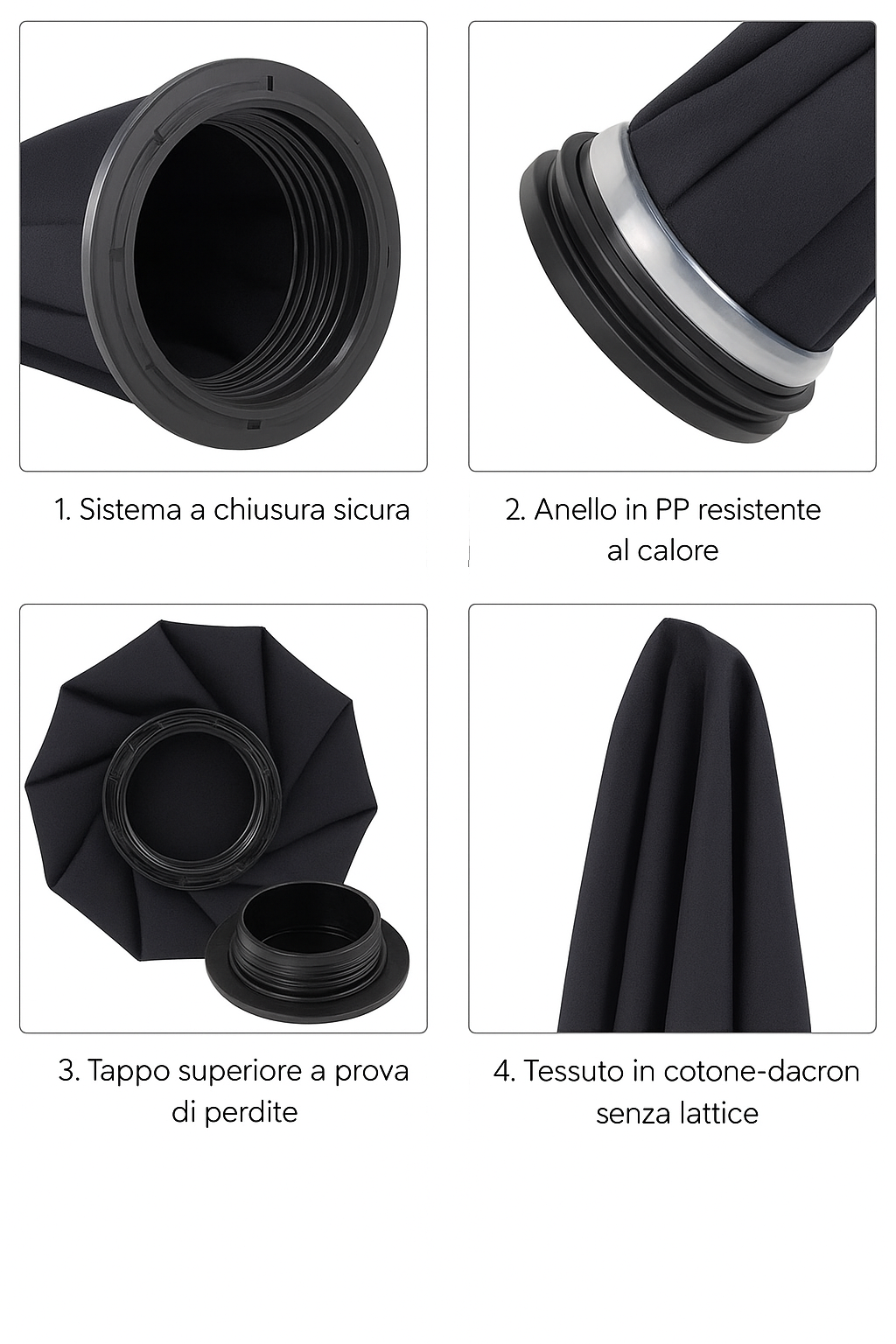 1. Sistema a chiusura sicura

2. Anello in PP resistente al calore

3. Tappo superiore a prova di perdite

4. Tessuto in cotone-dacron senza lattice